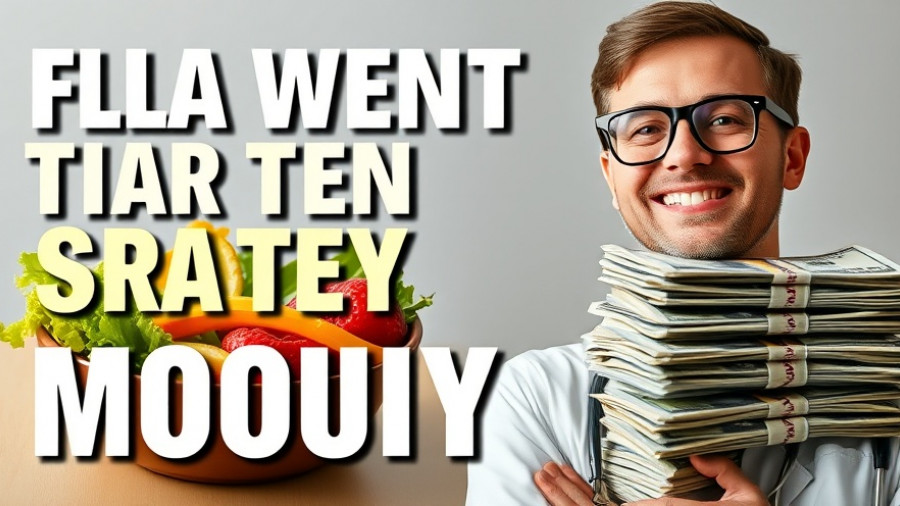 FLLA WENT
TIAR TEN
SRATEY
MOOUIY