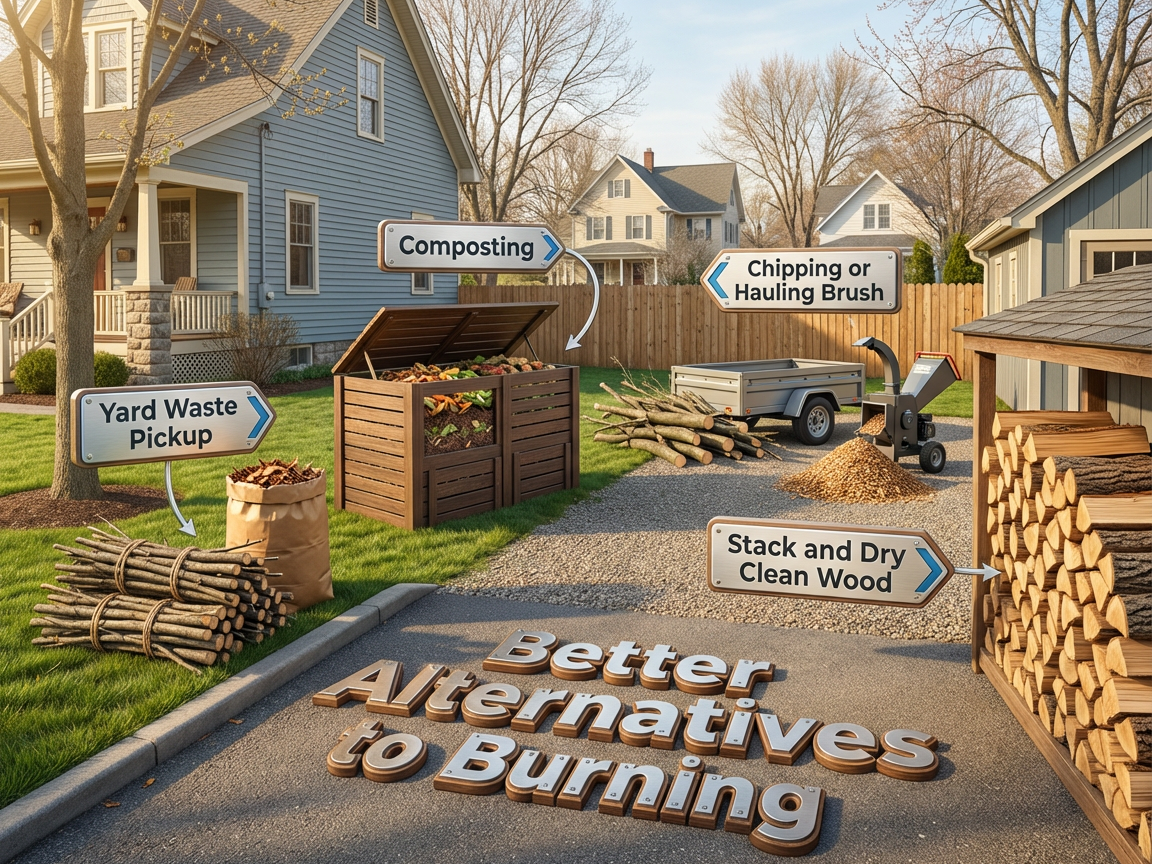 Composting

Chipping or Hauling Brush

Yard Waste Pickup

Stack and Dry Clean Wood

Better Alternatives to Burning