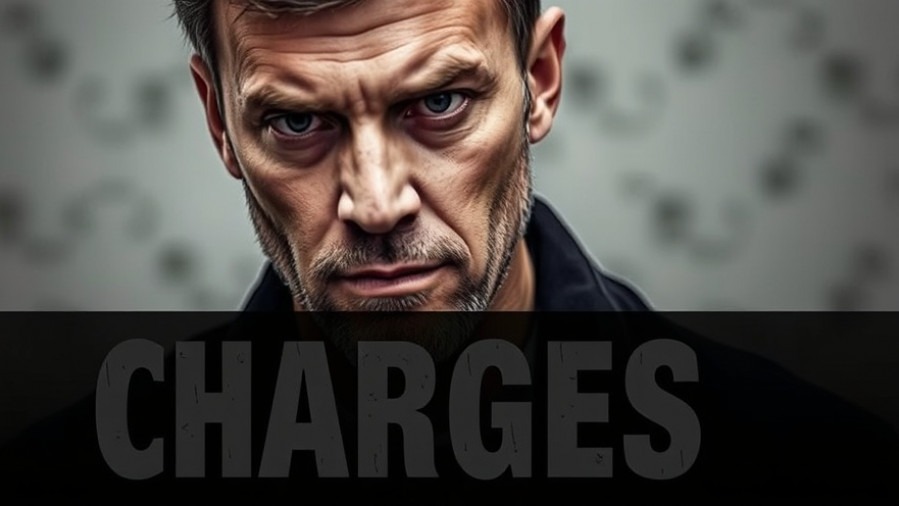 CHARGES